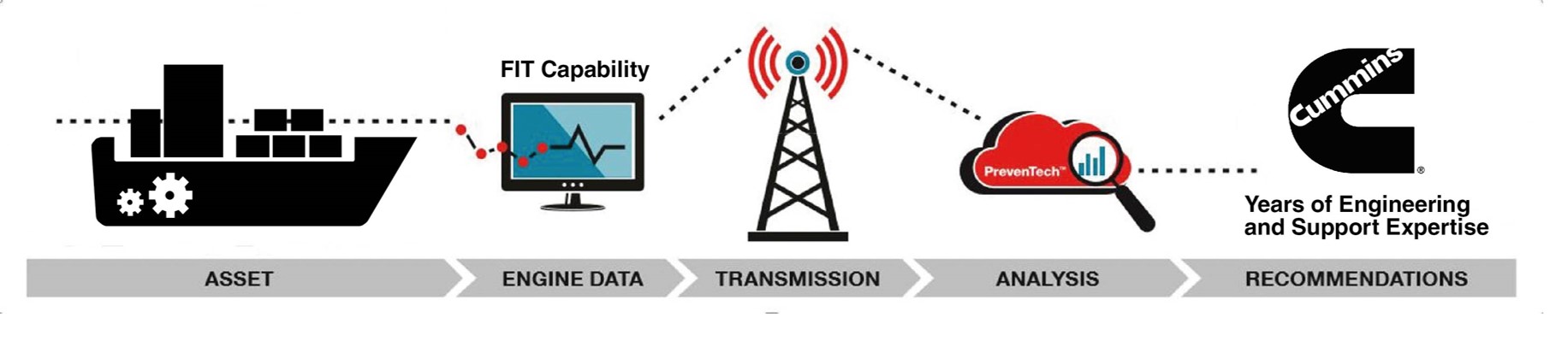 FIT Capability

PrevenTech™

Cummins®

Years of Engineering and Support Expertise

ASSET

ENGINE DATA

TRANSMISSION

ANALYSIS

RECOMMENDATIONS