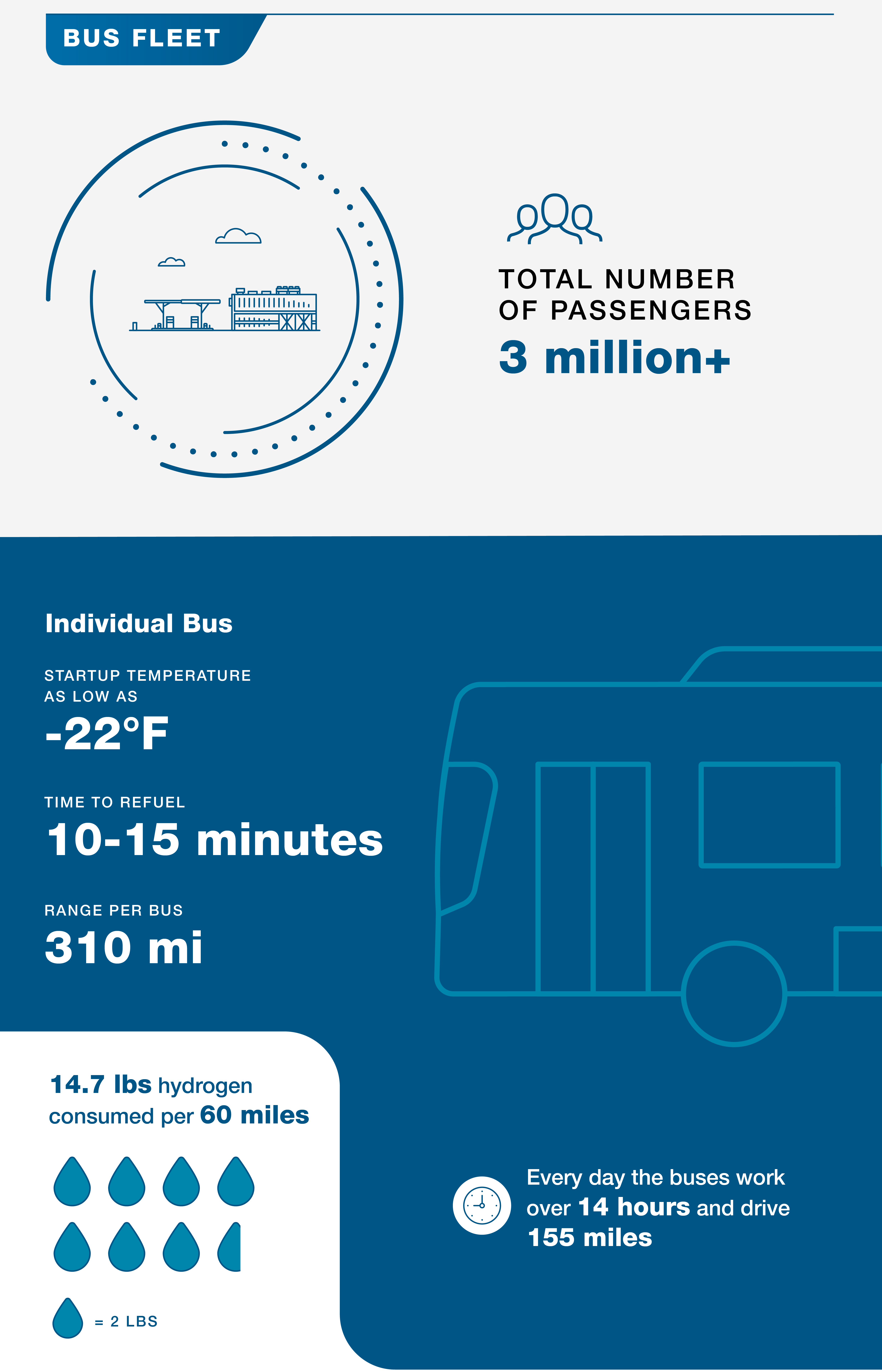 BUS FLEET

TOTAL NUMBER OF PASSENGERS

3 million+

Individual Bus

STARTUP TEMPERATURE AS LOW AS

-22°F

TIME TO REFUEL

10-15 minutes

RANGE PER BUS

310 mi

14.7 lbs hydrogen consumed per 60 miles

= 2 LBS

Every day the buses work over 14 hours and drive 155 miles