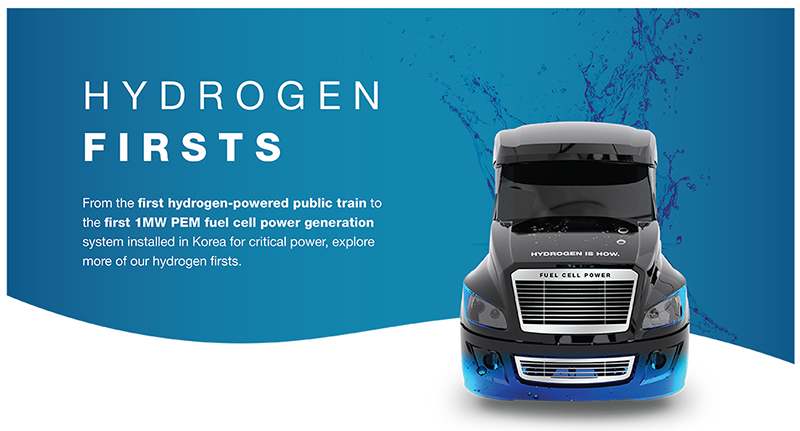 HYDROGEN
FIRSTS

From the first hydrogen-powered public train to the first 1MW PEM fuel cell power generation system installed in Korea for critical power, explore more of our hydrogen firsts.

HYDROGEN IS HOW.

FUEL CELL POWER