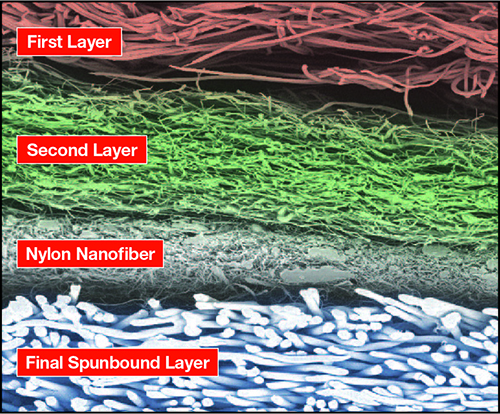 First Layer

Second Layer

Nylon Nanofiber

Final Spunbound Layer