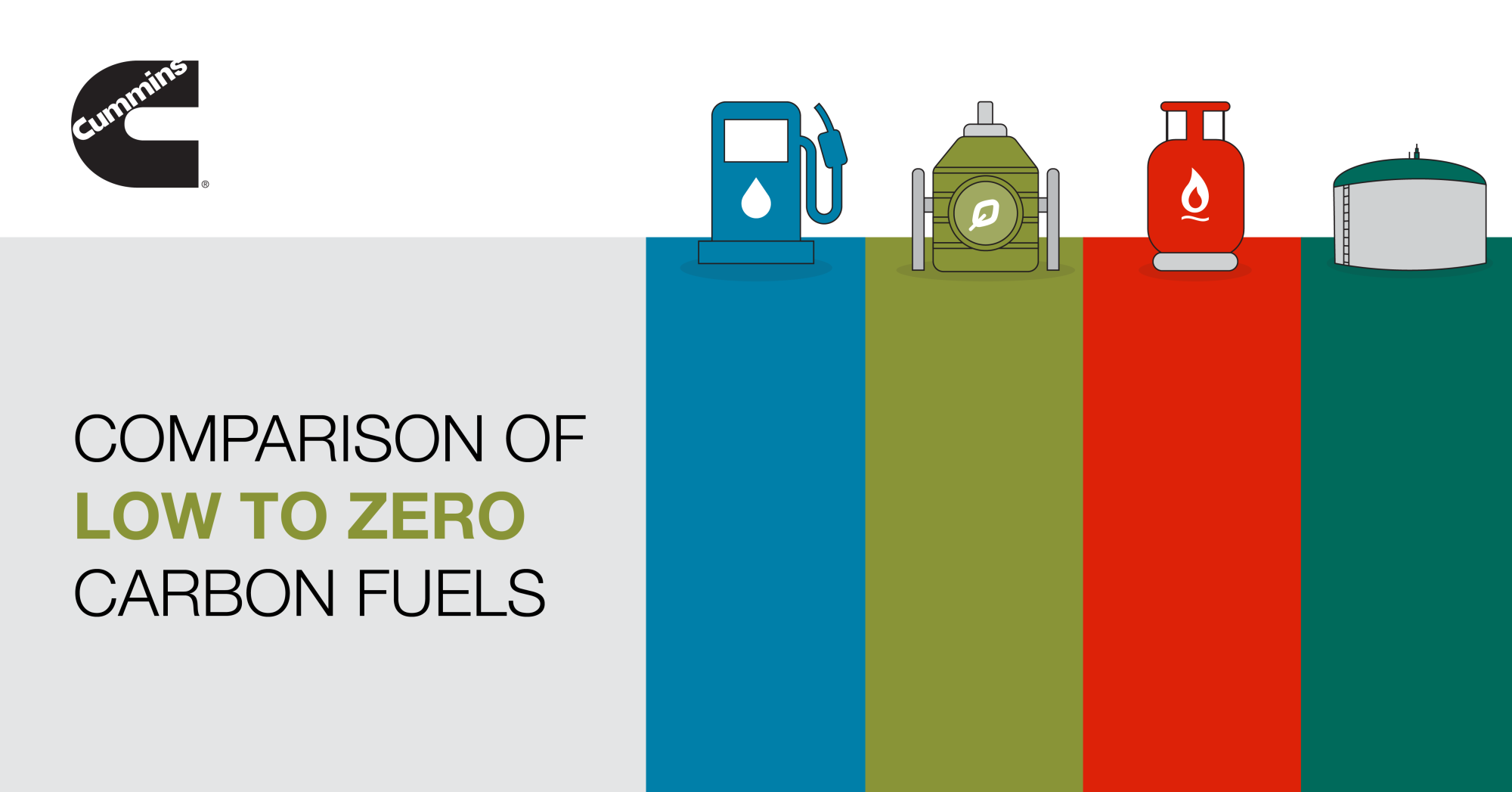 Cummins ®

COMPARISON OF
LOW TO ZERO
CARBON FUELS